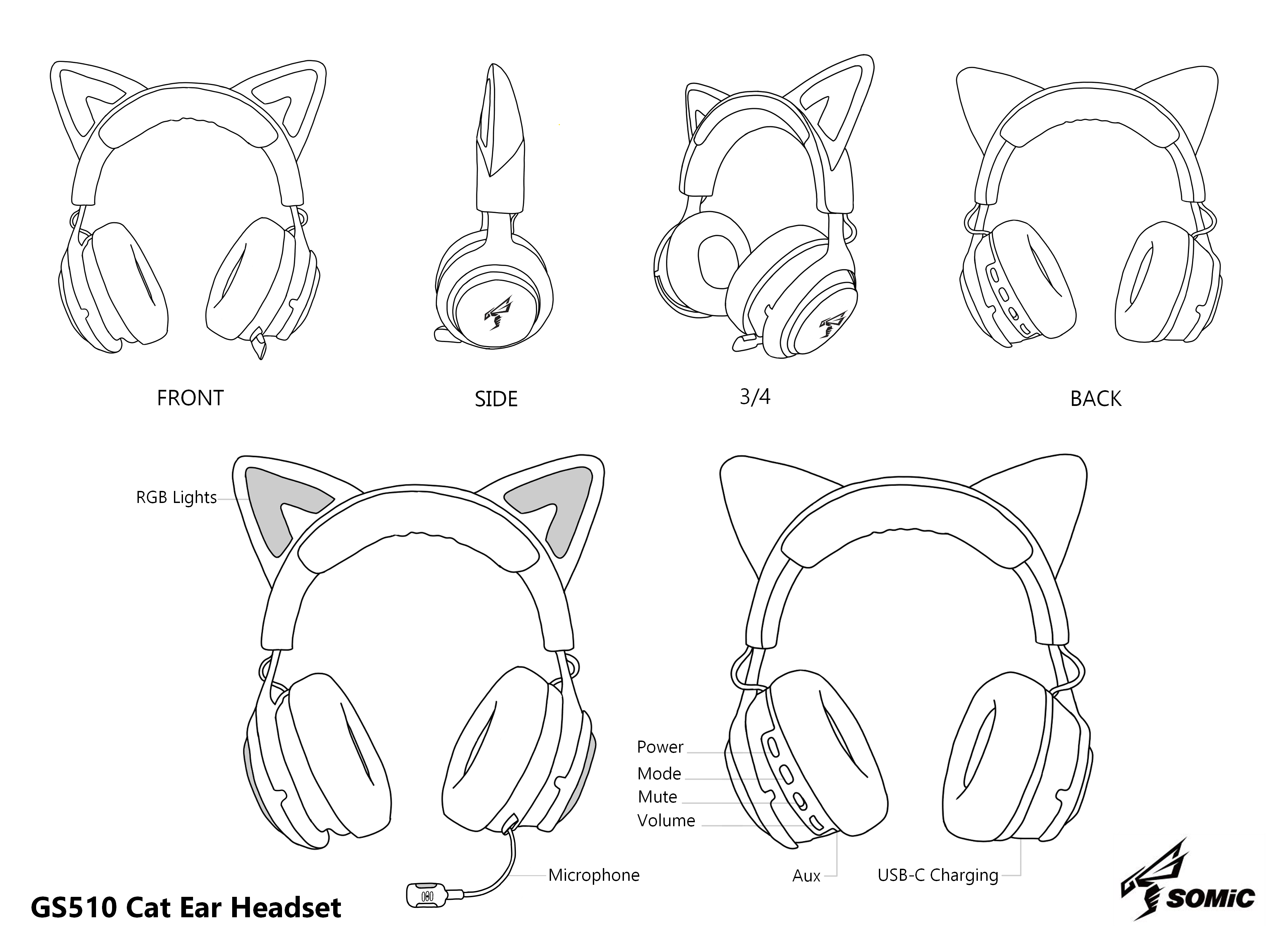 FRONT

SIDE

3/4

BACK

RGB Lights

Power

Mode

Mute

Volume

Microphone

Aux

USB-C Charging

GS510 Cat Ear Headset

SOMiC